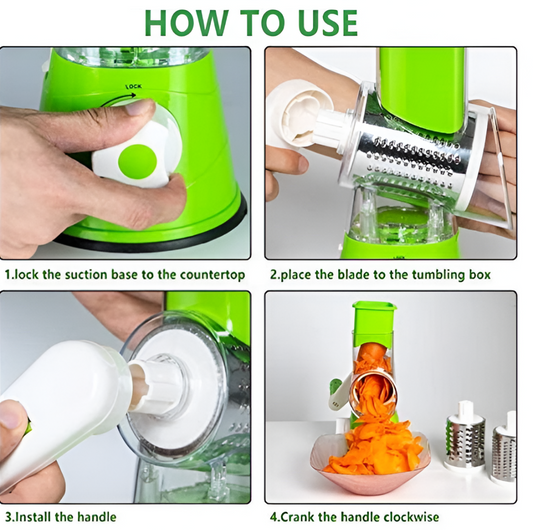 HOW TO USE

LOCK

1.lock the suction base to the countertop

2.place the blade to the tumbling box

3.Install the handle

4.Crank the handle clockwise