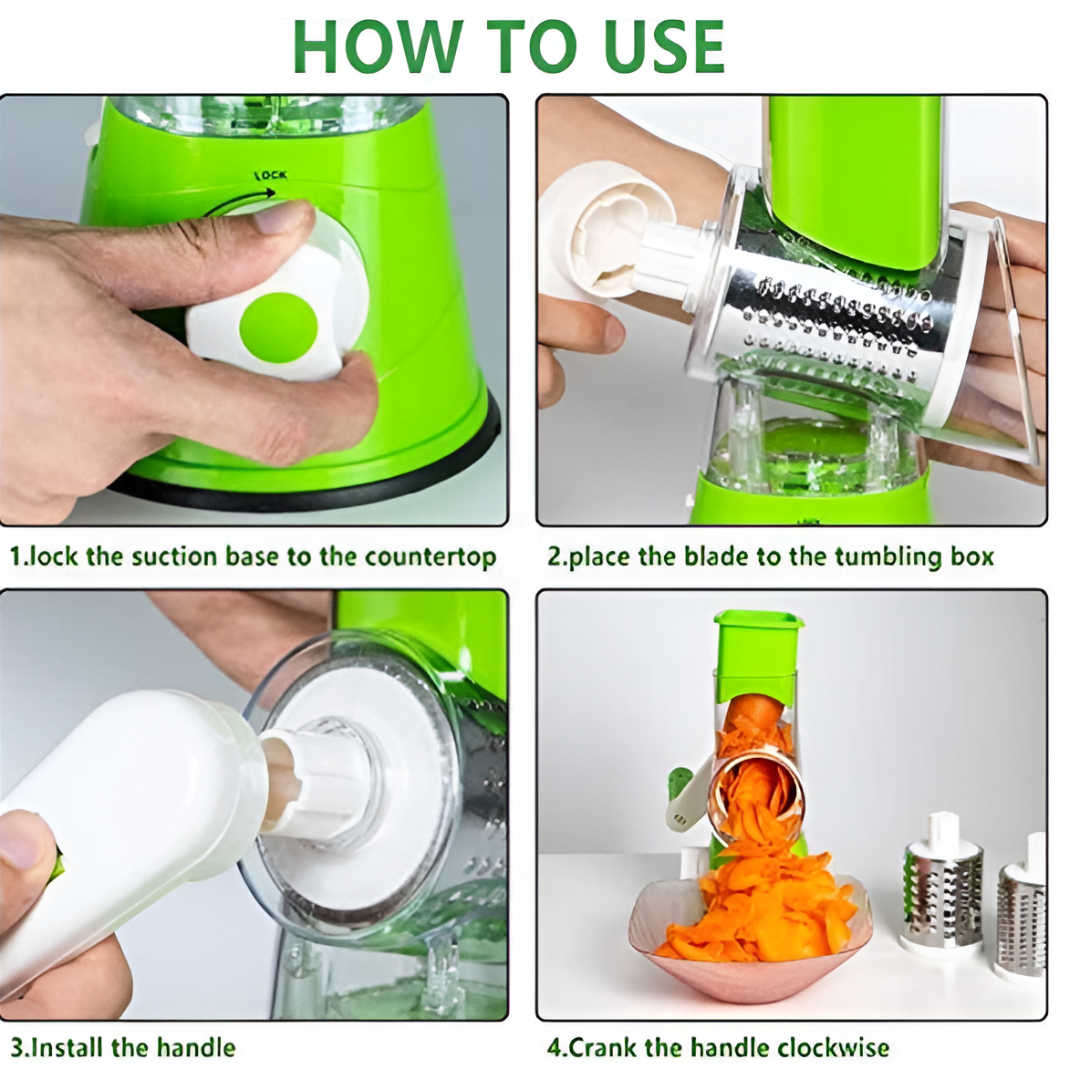 HOW TO USE

LOCK

1.lock the suction base to the countertop

2.place the blade to the tumbling box

3.Install the handle

4.Crank the handle clockwise