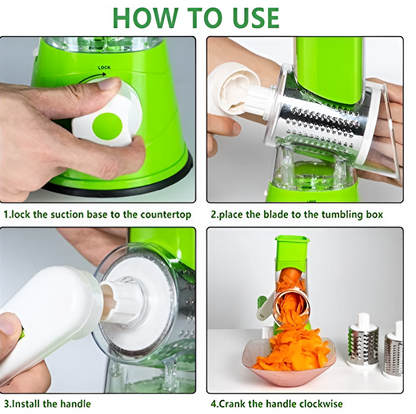 HOW TO USE

LOCK

1.lock the suction base to the countertop

2.place the blade to the tumbling box

3.Install the handle

4.Crank the handle clockwise